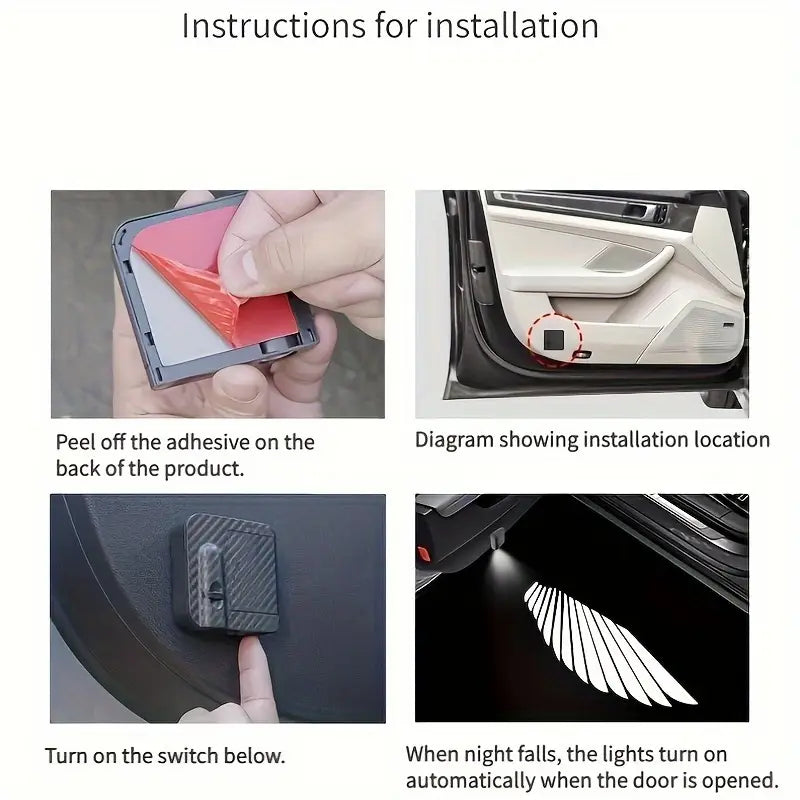 Instructions for installation

Peel off the adhesive on the back of the product.

Diagram showing installation location

Turn on the switch below.

When night falls, the lights turn on automatically when the door is opened.